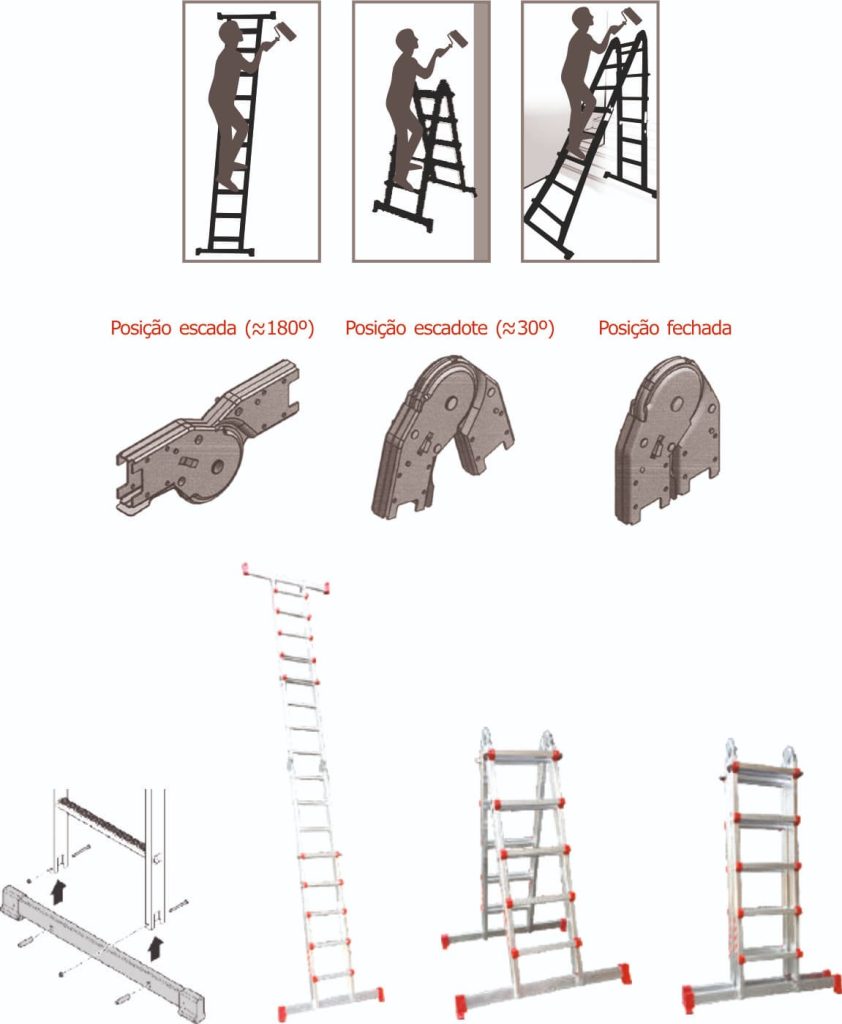 Posição escada (≈180º)

Posição escadote (≈30º)

Posição fechada