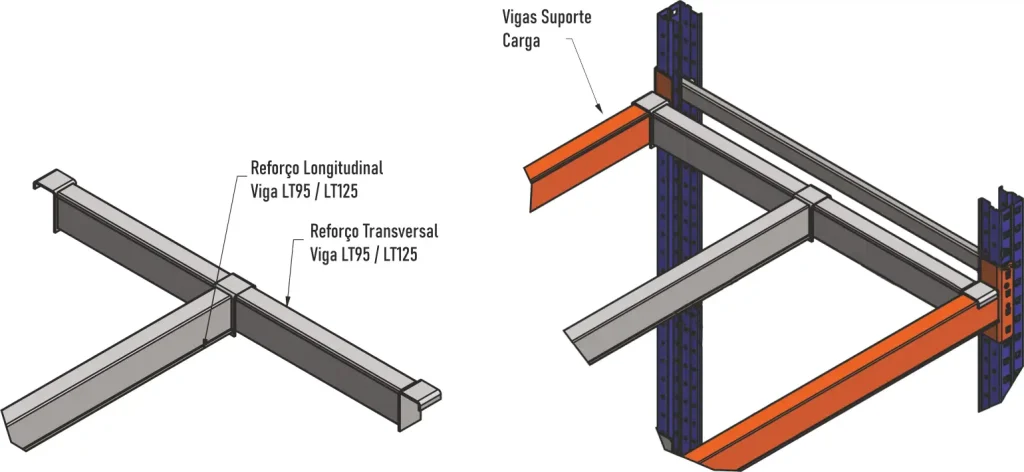 Reforço Longitudinal
Viga LT95 / LT125

Reforço Transversal
Viga LT95 / LT125

Vigas Suporte
Carga